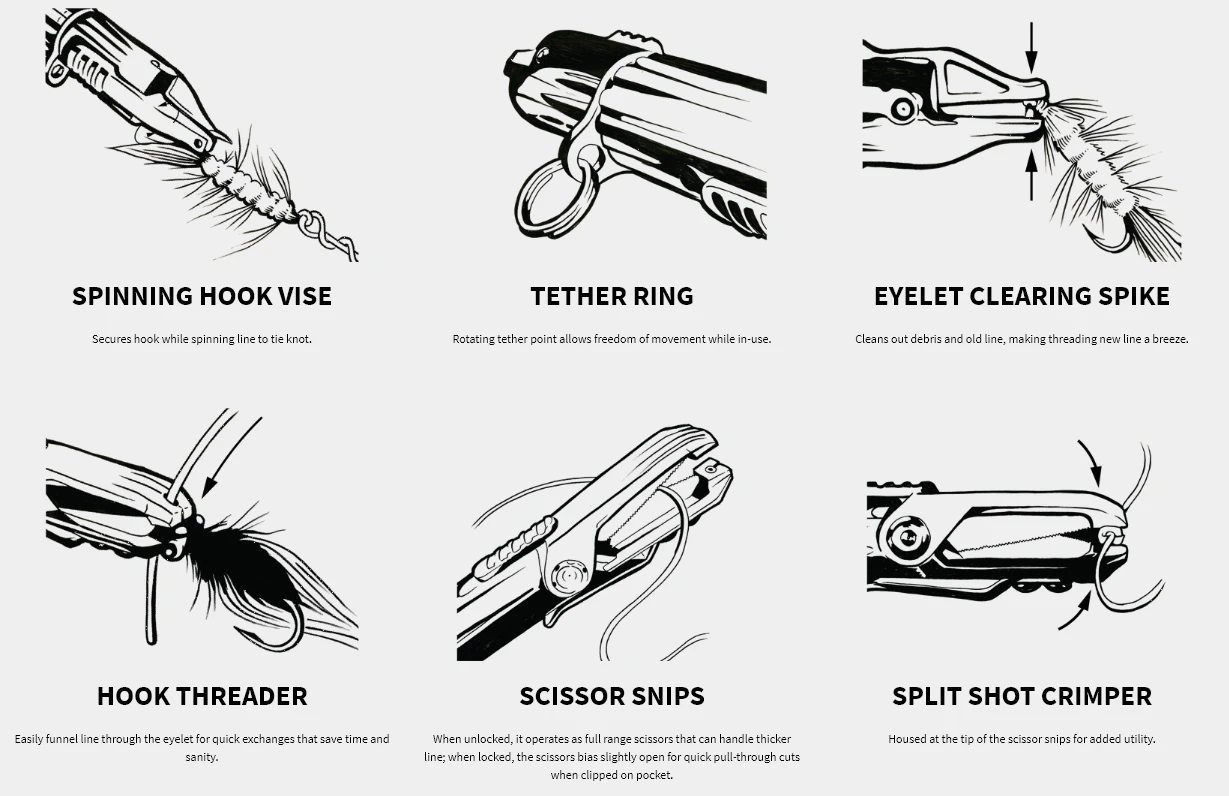 SPINNING HOOK VISE

Secures hook while spinning line to tie knot.

TETHER RING

Rotating tether point allows freedom of movement while in-use.

EYELET CLEARING SPIKE

Cleans out debris and old line, making threading new line a breeze.

HOOK THREADER

Easily funnel line through the eyelet for quick exchanges that save time and sanity.

SCISSOR SNIPS

When unlocked, it operates as full range scissors that can handle thicker line; when locked, the scissors bias slightly open for quick pull-through cuts when clipped on pocket.

SPLIT SHOT CRIMPER

Housed at the tip of the scissor snips for added utility.